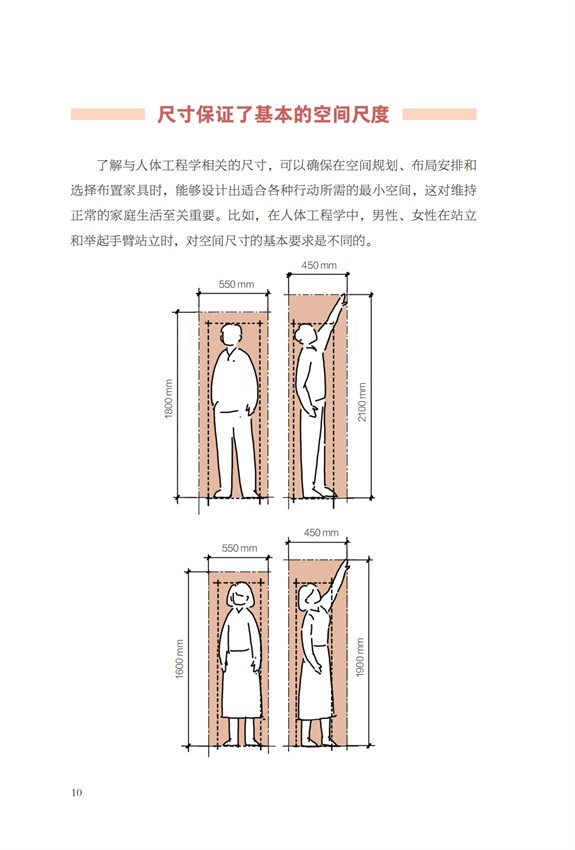 尺寸保证了基本的空间尺度

了解与人体工程学相关的尺寸，可以确保在空间规划、布局安排和选择布置家具时，能够设计出适合各种行动所需的最小空间，这对维持正常的家庭生活至关重要。比如，在人体工程学中，男性、女性在站立和举起手臂站立时，对空间尺寸的基本要求是不同的。

550 mm
450 mm
1800 mm
2100 mm

550 mm
450 mm
1600 mm
1900 mm

10