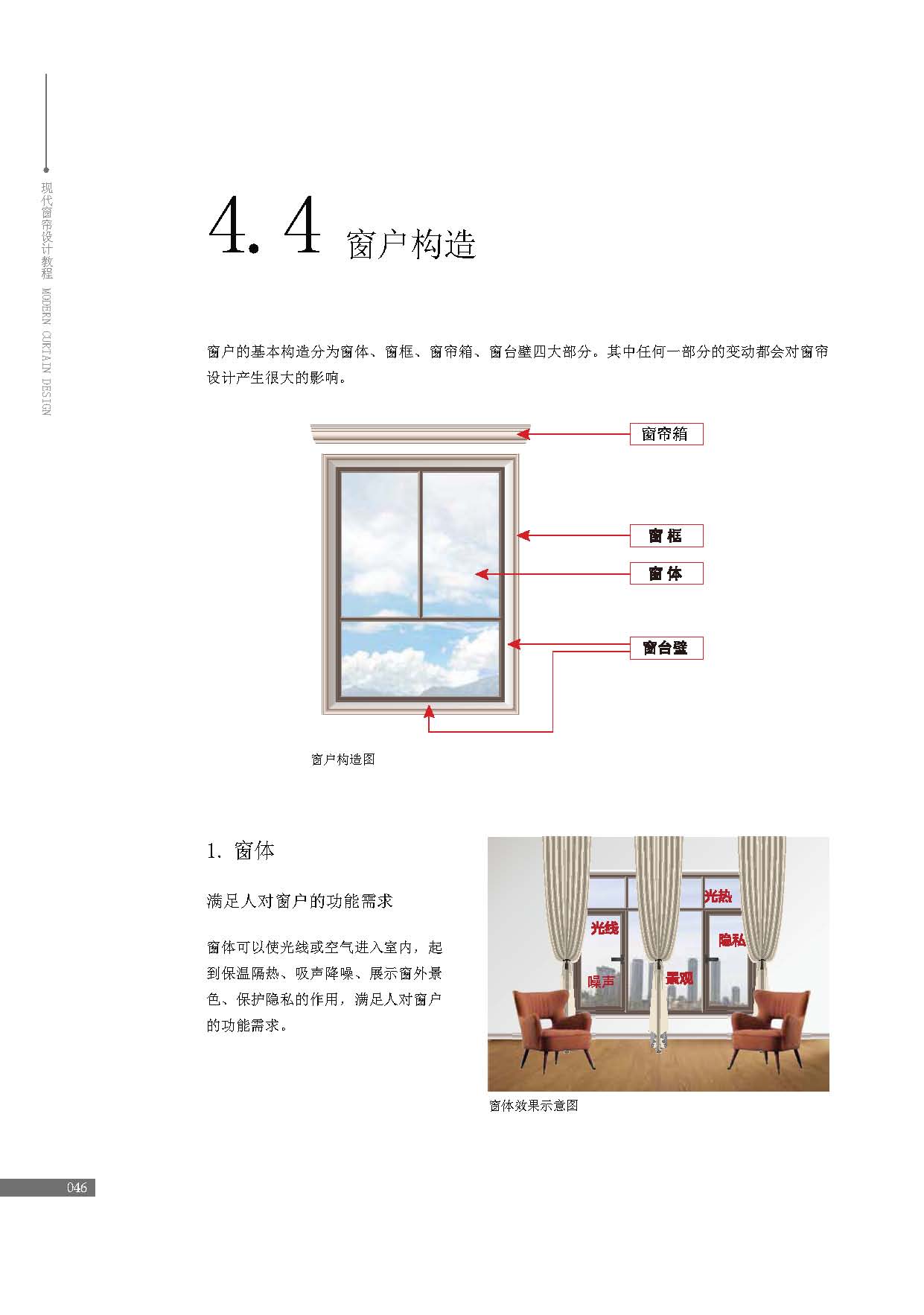 现代窗帘设计教程 MODERN CURTAIN DESIGN

4.4 窗户构造

窗户的基本构造分为窗体、窗框、窗帘箱、窗台壁四大部分。其中任何一部分的变动都会对窗帘设计产生很大的影响。

窗帘箱

窗 框

窗 体

窗台壁

窗户构造图

1. 窗体

满足人对窗户的功能需求

窗体可以使光线或空气进入室内，起到保温隔热、吸声降噪、展示窗外景色、保护隐私的作用，满足人对窗户的功能需求。

光热

光线

隐私

噪声

景观

窗体效果示意图

046