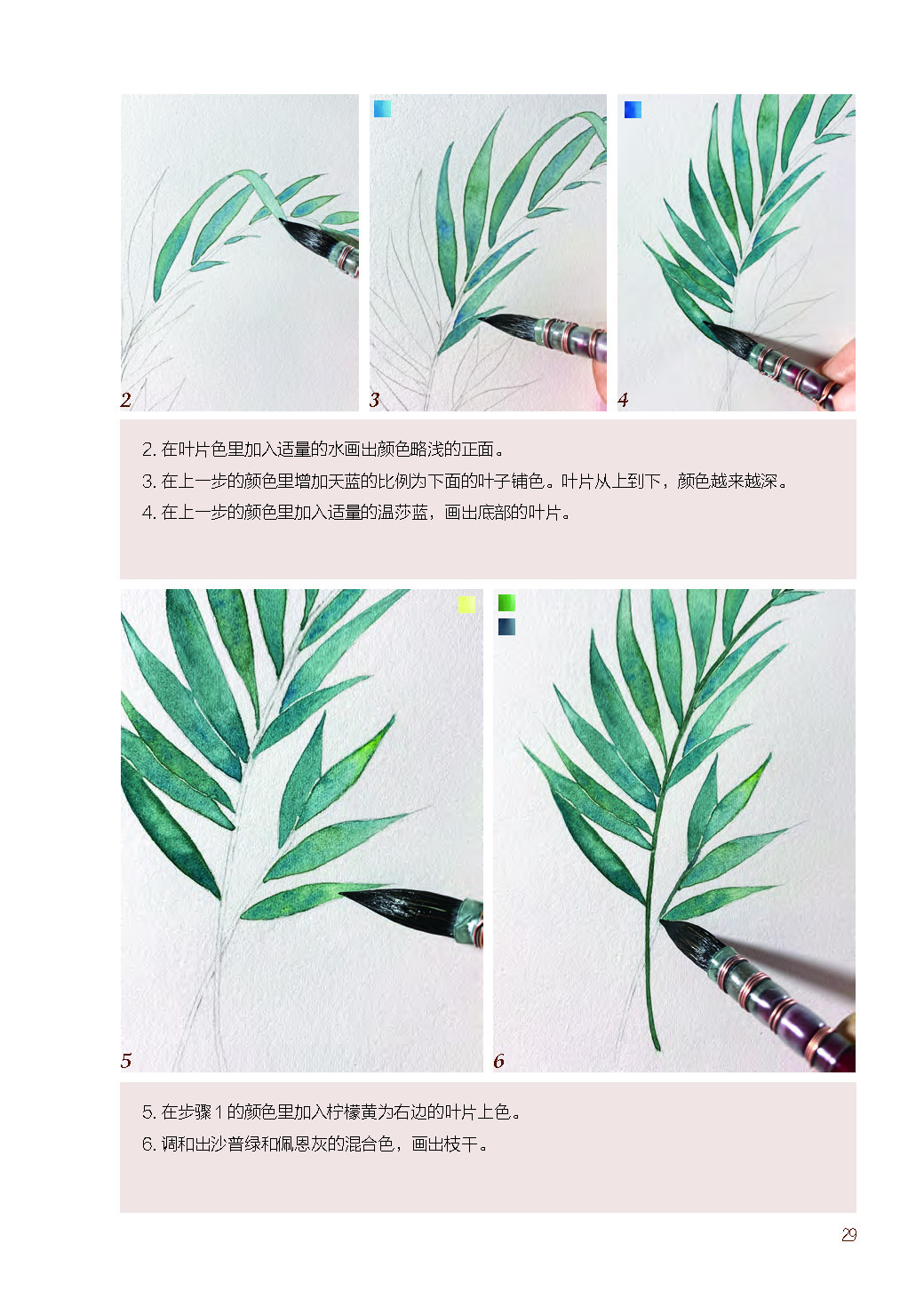 2

3

4

2. 在叶片色里加入适量的水画出颜色略浅的正面。

3. 在上一步的颜色里增加天蓝的比例为下面的叶子铺色。叶片从上到下，颜色越来越深。

4. 在上一步的颜色里加入适量的温莎蓝，画出底部的叶片。

5

6

5. 在步骤 1 的颜色里加入柠檬黄为右边的叶片上色。

6. 调和出沙普绿和佩恩灰的混合色，画出枝干。

29