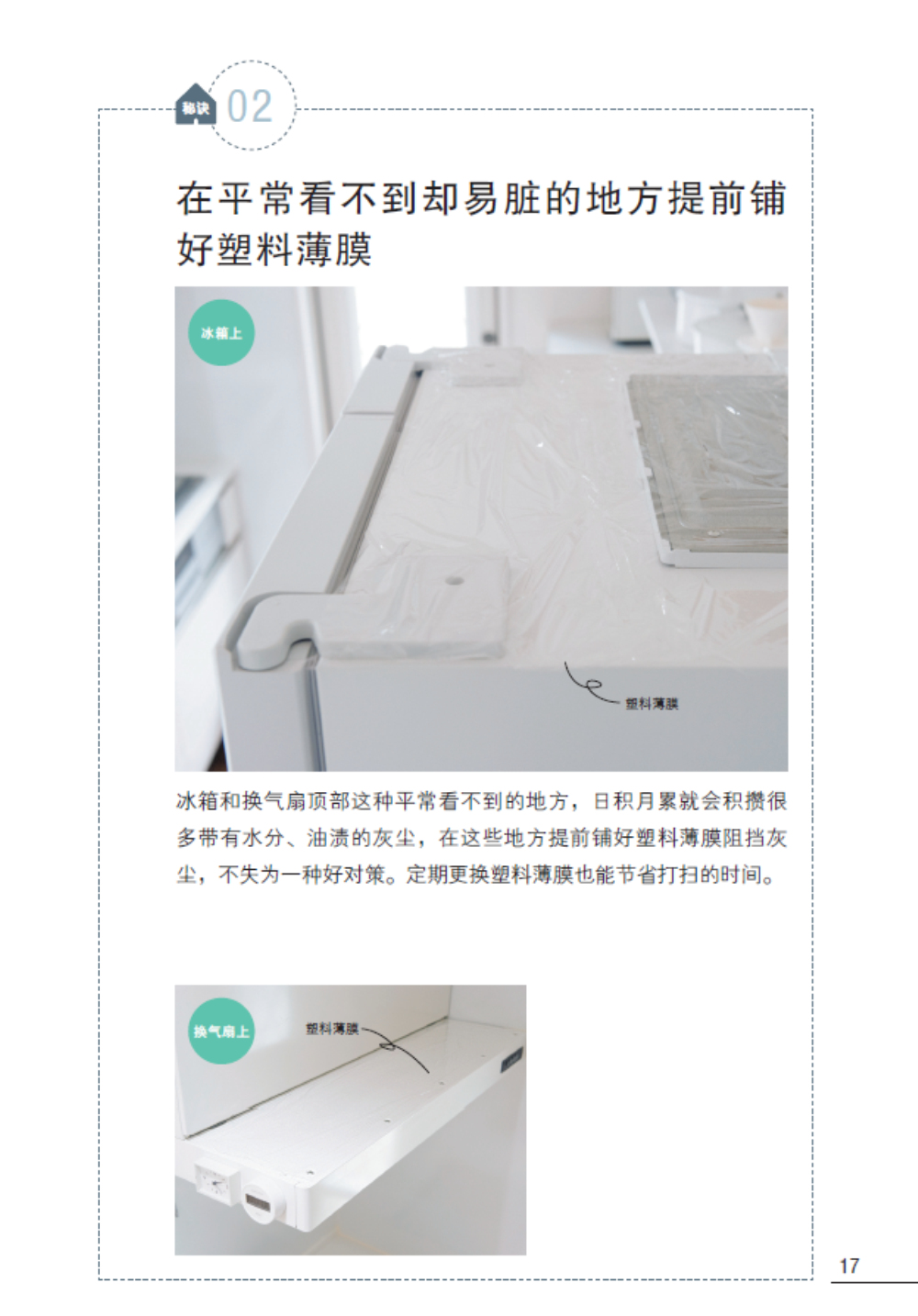 秘诀 02

在平常看不到却易脏的地方提前铺好塑料薄膜

冰箱上

塑料薄膜

冰箱和换气扇顶部这种平常看不到的地方，日积月累就会积攒很多带有水分、油渍的灰尘，在这些地方提前铺好塑料薄膜阻挡灰尘，不失为一种好对策。定期更换塑料薄膜也能节省打扫的时间。

换气扇上

塑料薄膜

17