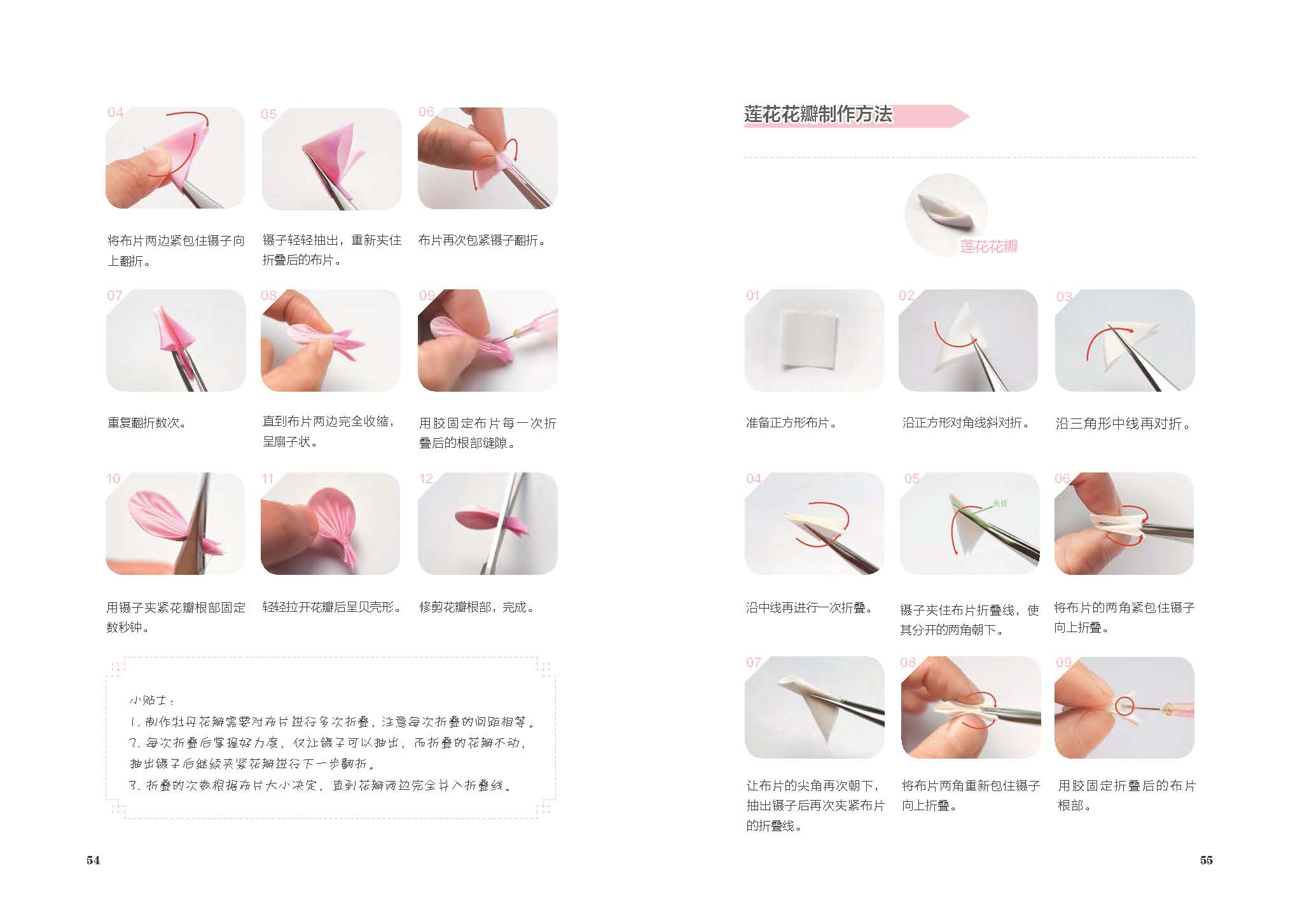 04

将布片两边紧包住镊子向上翻折。

05

镊子轻轻抽出，重新夹住折叠后的布片。

06

布片再次包紧镊子翻折。

07

重复翻折数次。

08

直到布片两边完全收缩，呈扇子状。

09

用胶固定布片每一次折叠后的根部缝隙。

10

用镊子夹紧花瓣根部固定数秒钟。

11

轻轻拉开花瓣后呈贝壳形。

12

修剪花瓣根部，完成。

小贴士：
1. 制作牡丹花瓣需要对布片进行多次折叠，注意每次折叠的间距相等。
2. 每次折叠后掌握好力度，仅让镊子可以抽出，而折叠的花瓣不动，抽出镊子后继续夹紧花瓣进行下一步翻折。
3. 折叠的次数根据布片大小决定，直到花瓣两边完全并入折叠线。

54

莲花花瓣制作方法

莲花花瓣

01

准备正方形布片。

02

沿正方形对角线斜对折。

03

沿三角形中线再对折。

04

沿中线再进行一次折叠。

05

夹住

镊子夹住布片折叠线，使其分开的两角朝下。

06

将布片的两角紧包住镊子向上折叠。

07

让布片的尖角再次朝下，抽出镊子后再次夹紧布片的折叠线。

08

将布片两角重新包住镊子向上折叠。

09

用胶固定折叠后的布片根部。

55