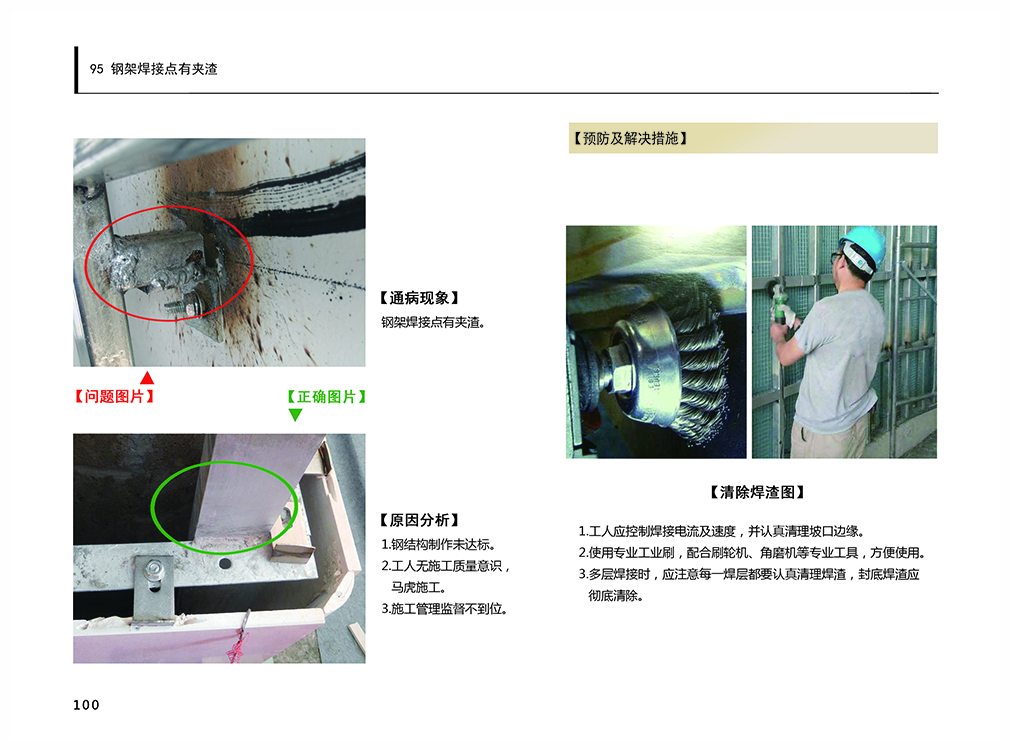 95 钢架焊接点有夹渣

【通病现象】
钢架焊接点有夹渣。

【问题图片】

【正确图片】

【原因分析】
1.钢结构制作未达标。
2.工人无施工质量意识，马虎施工。
3.施工管理监督不到位。

【预防及解决措施】

【清除焊渣图】

1.工人应控制焊接电流及速度，并认真清理坡口边缘。
2.使用专业工业刷，配合刷轮机、角磨机等专业工具，方便使用。
3.多层焊接时，应注意每一焊层都要认真清理焊渣，封底焊渣应彻底清除。

100