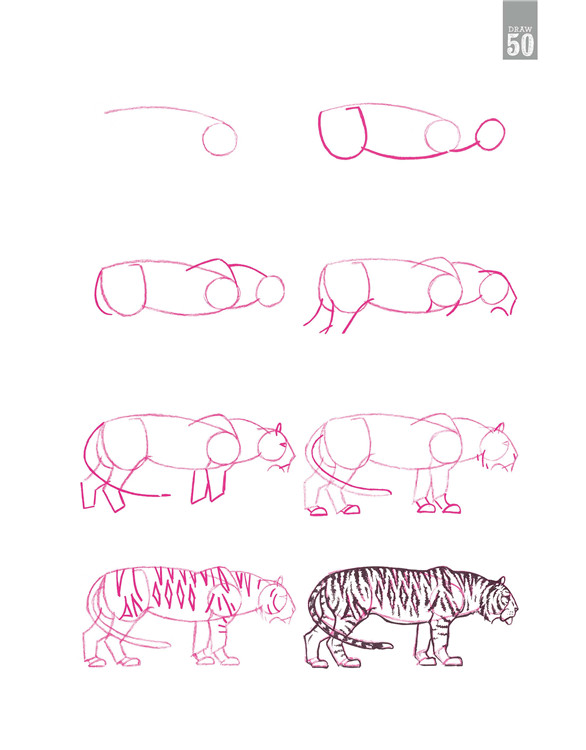 DRAW
50