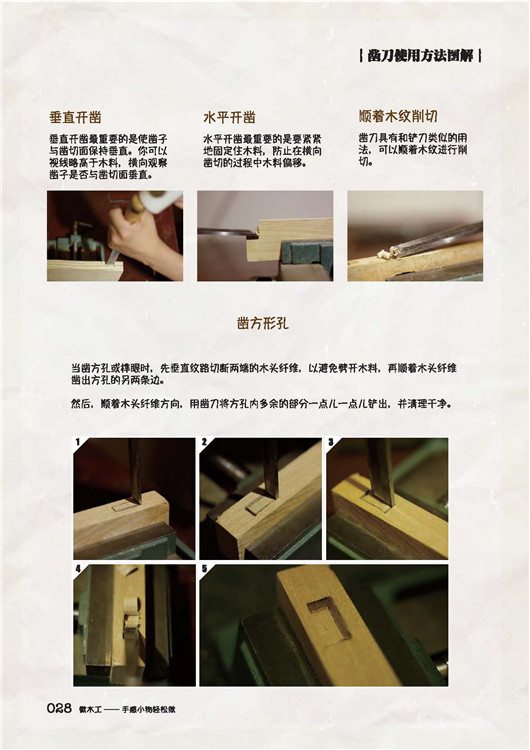 | 凿刀使用方法图解 |

垂直开凿

垂直开凿最重要的是使凿子与凿切面保持垂直。你可以视线略高于木料，横向观察凿子是否与凿切面垂直。

水平开凿

水平开凿最重要的是要紧紧地固定住木料，防止在横向凿切的过程中木料偏移。

顺着木纹削切

凿刀具有和铲刀类似的用法，可以顺着木纹进行削切。

凿方形孔

当凿方孔或榫眼时，先垂直纹路切断两端的木头纤维，以避免劈开木料，再顺着木头纤维凿出方孔的另两条边。

然后，顺着木头纤维方向，用凿刀将方孔内多余的部分一点儿一点儿铲出，并清理干净。

1

2

3

4

5

028 做木工 —— 手感小物轻松做